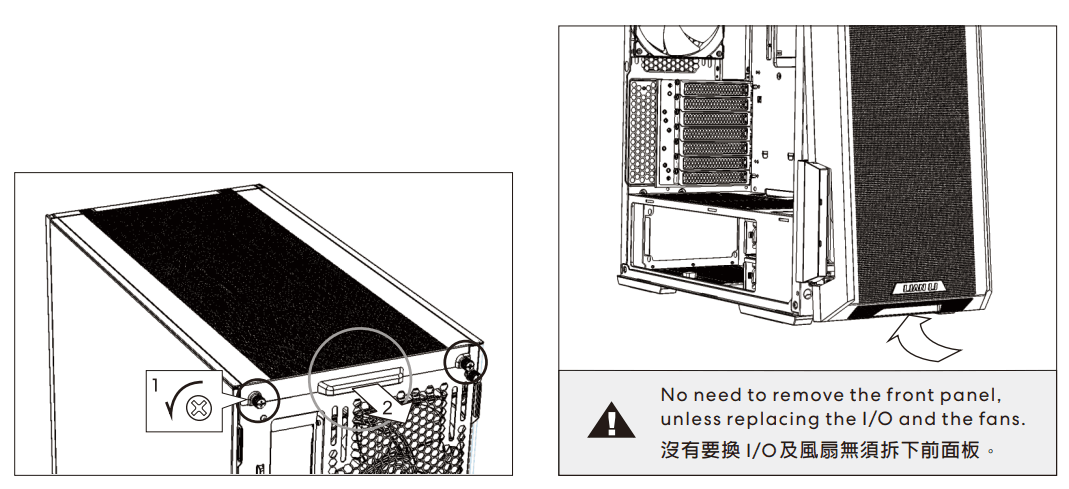 1

2

LIAN LI

No need to remove the front panel, unless replacing the I/O and the fans.
沒有要換 I/O及風扇無須拆下前面板。