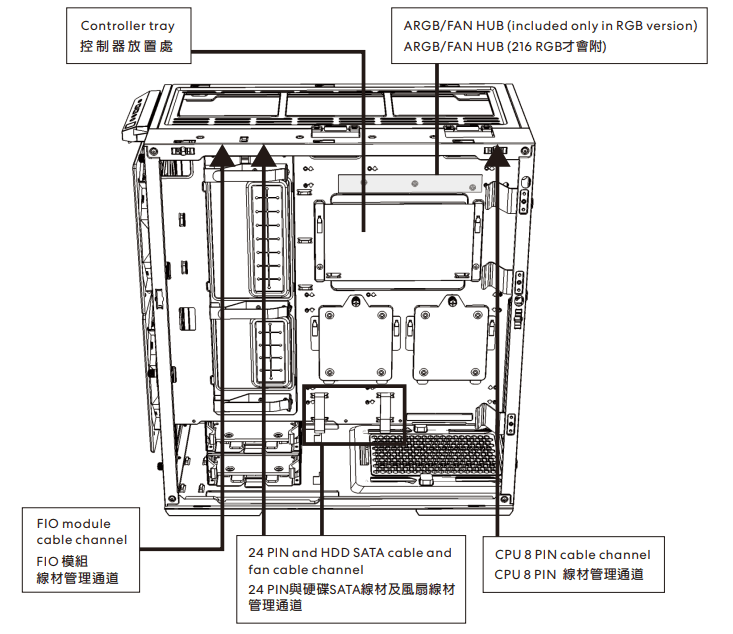 Controller tray
控制器放置處

ARGB/FAN HUB (included only in RGB version)
ARGB/FAN HUB (216 RGB才會附)

FIO module cable channel
FIO 模組 線材管理通道

24 PIN and HDD SATA cable and fan cable channel
24 PIN與硬碟SATA線材及風扇線材管理通道

CPU 8 PIN cable channel
CPU 8 PIN 線材管理通道