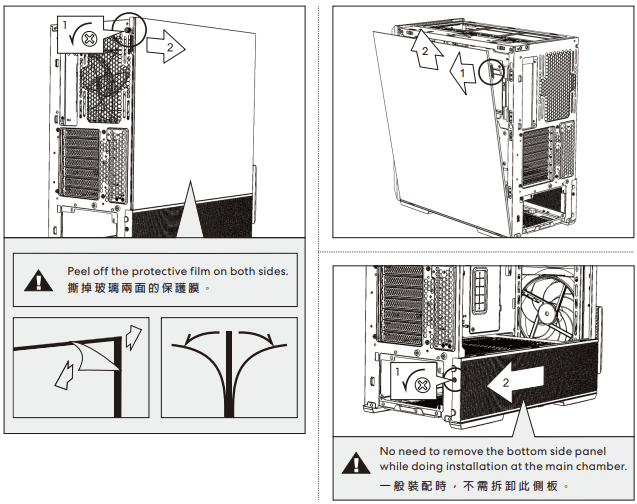 1

2

Peel off the protective film on both sides.
撕掉玻璃兩面的保護膜。

2

1

1

2

No need to remove the bottom side panel while doing installation at the main chamber.
一般裝配時，不需拆卸此側板。