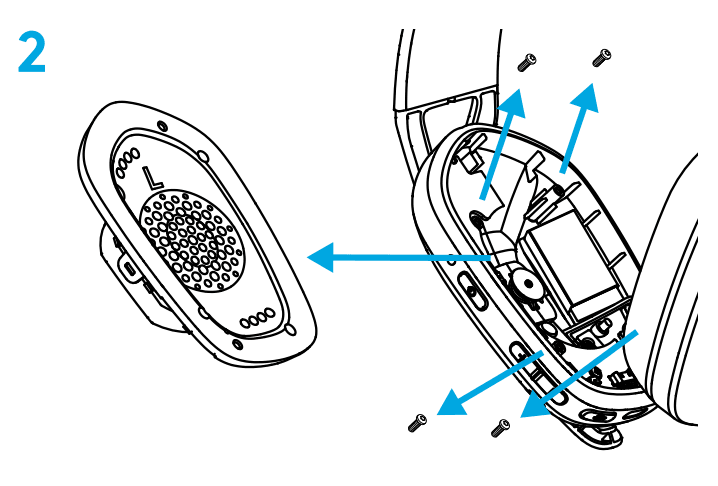 2

L