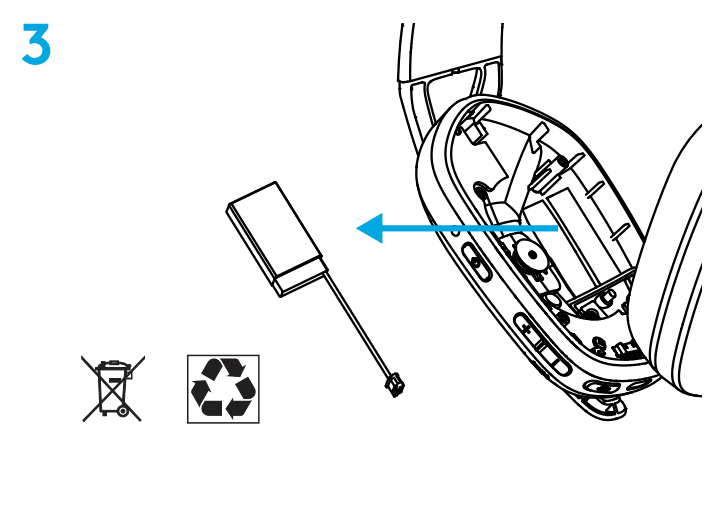 3