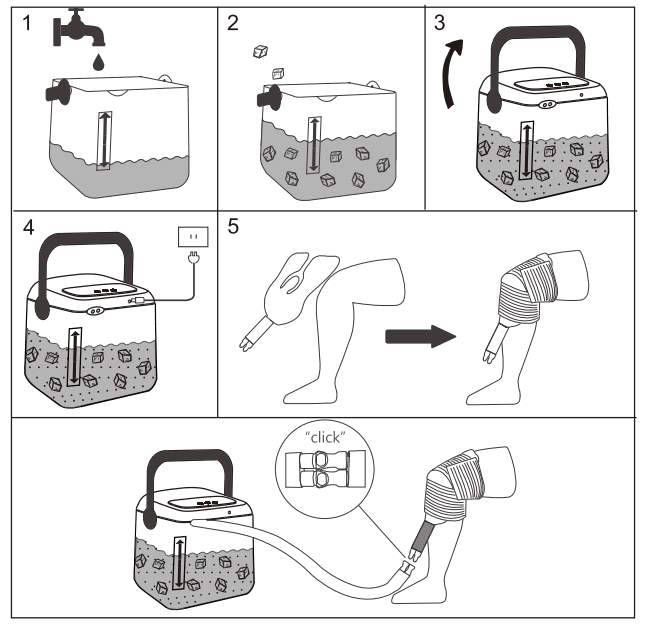 1

2

3

4

5

"click"