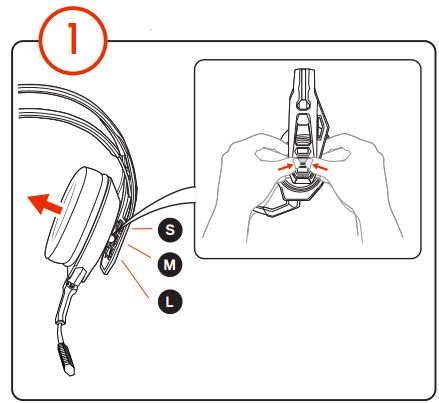 1

S

M

L