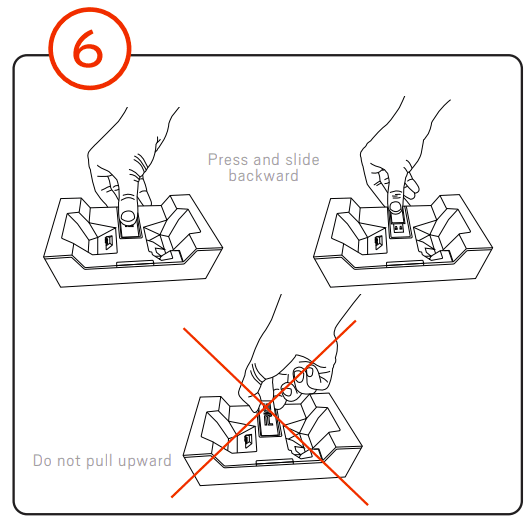 6

Press and slide backward

Do not pull upward