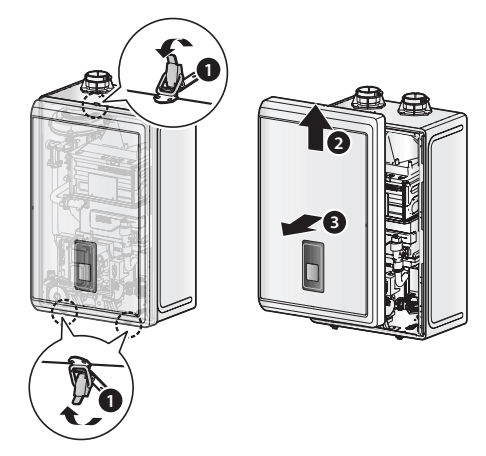 1
2
3
1