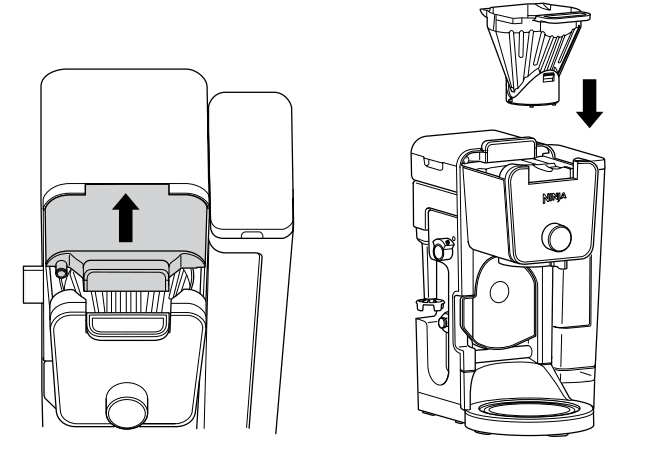 NINJA