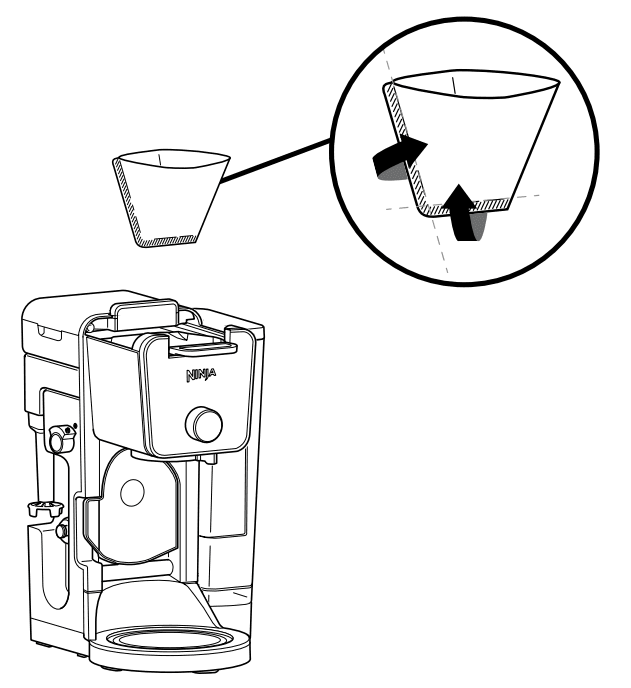 NINJA