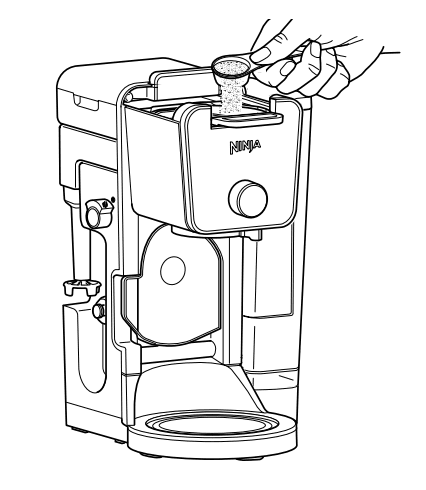 NINJA