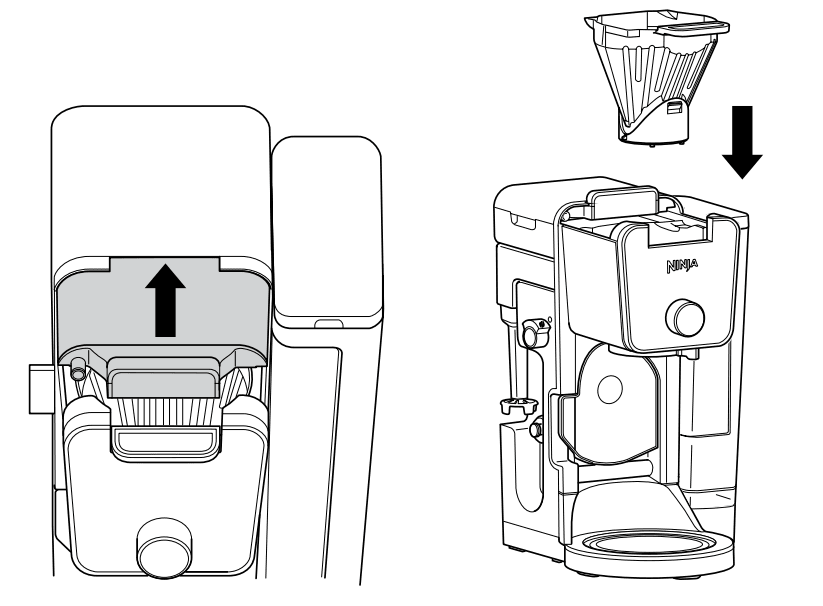 NINJA