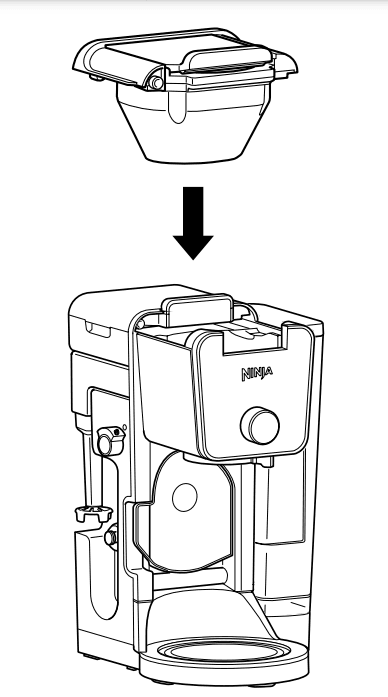 NINJA