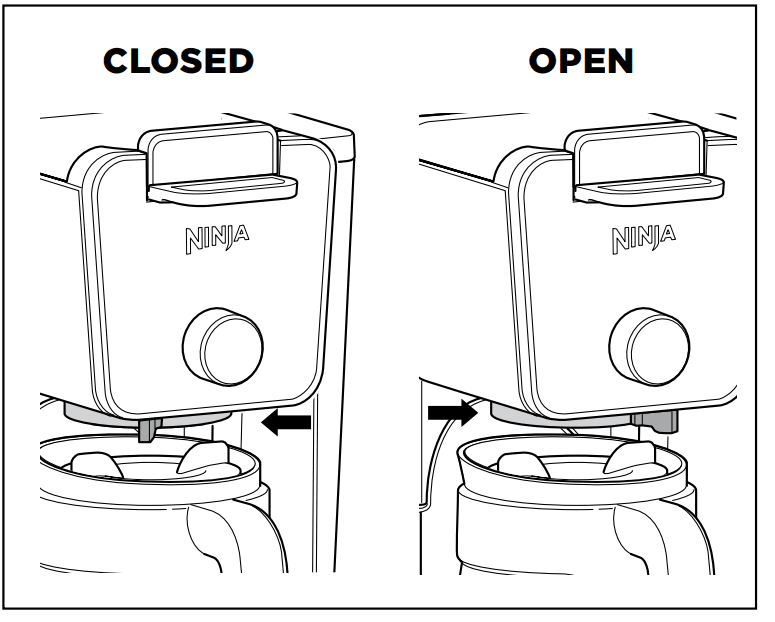 CLOSED

NINJA

OPEN

NINJA