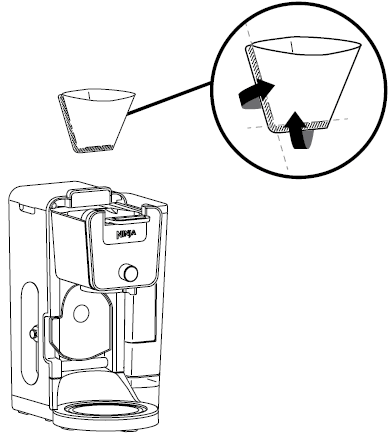 NINJA