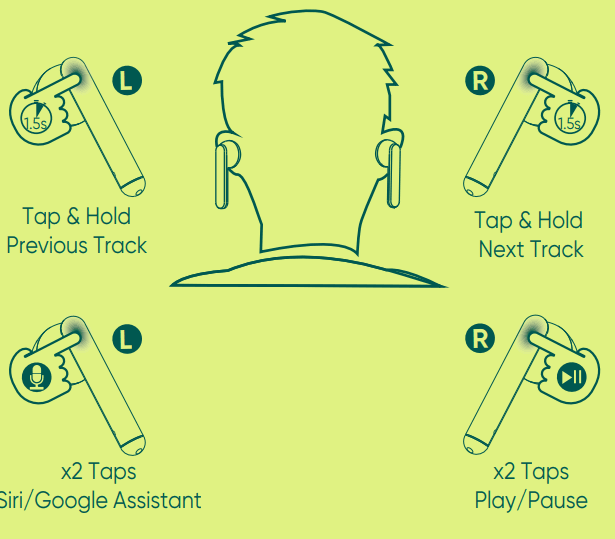 L
1.5s
Tap & Hold
Previous Track

R
1.5s
Tap & Hold
Next Track

L
x2 Taps
Siri/Google Assistant

R
x2 Taps
Play/Pause