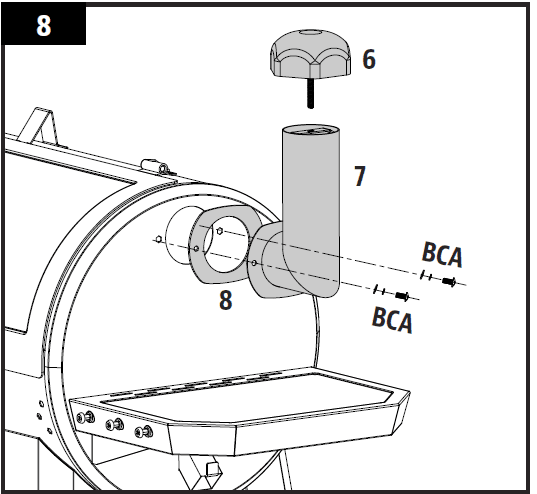 8

6

7

BCA

8

BCA