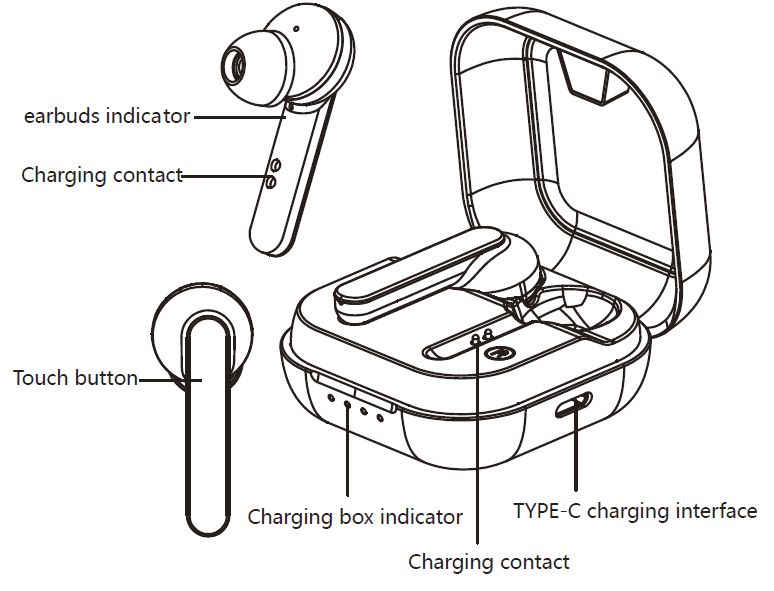 earbuds indicator
Charging contact
Touch button
Charging box indicator
TYPE-C charging interface
Charging contact