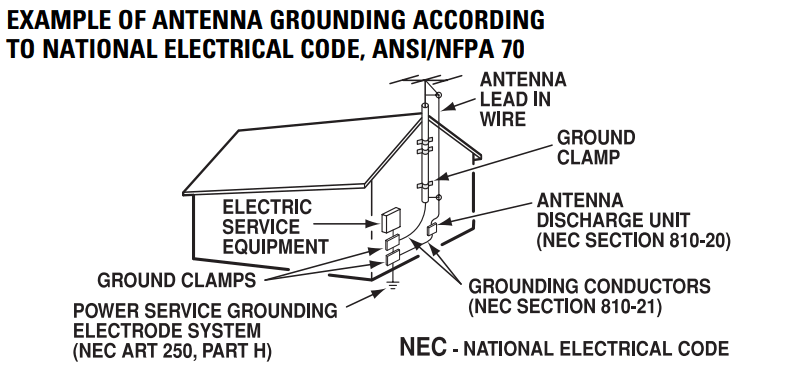 EXAMPLE OF ANTENNA GROUNDING ACCORDING TO NATIONAL ELECTRICAL CODE, ANSI/NFPA 70

ANTENNA LEAD IN WIRE

GROUND CLAMP

ANTENNA DISCHARGE UNIT (NEC SECTION 810-20)

ELECTRIC SERVICE EQUIPMENT

GROUND CLAMPS

GROUNDING CONDUCTORS (NEC SECTION 810-21)

POWER SERVICE GROUNDING ELECTRODE SYSTEM (NEC ART 250, PART H)

NEC - NATIONAL ELECTRICAL CODE