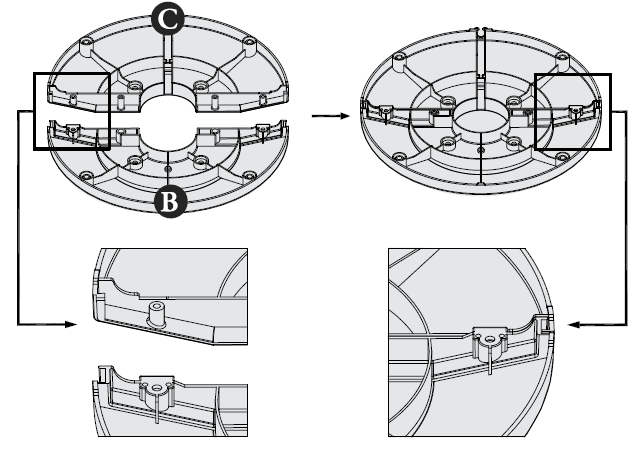 C
B