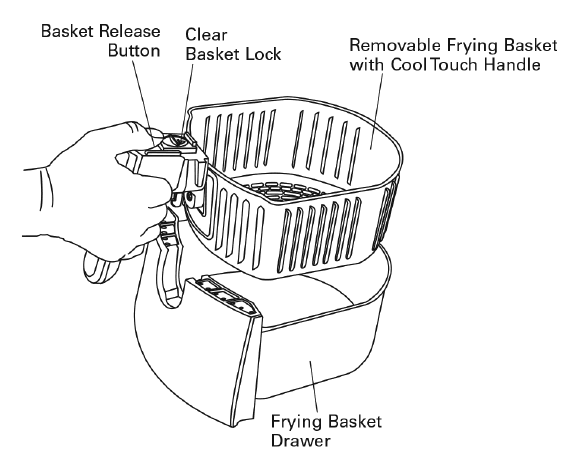 Basket Release Button

Clear Basket Lock

Removable Frying Basket with Cool Touch Handle

Frying Basket Drawer