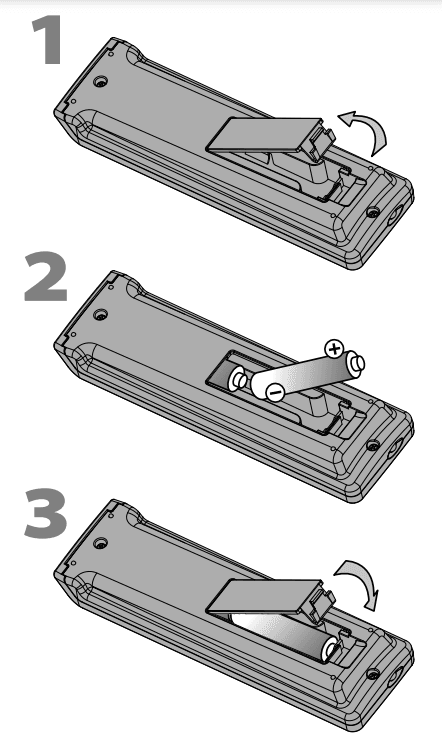 1

2

+

−

3