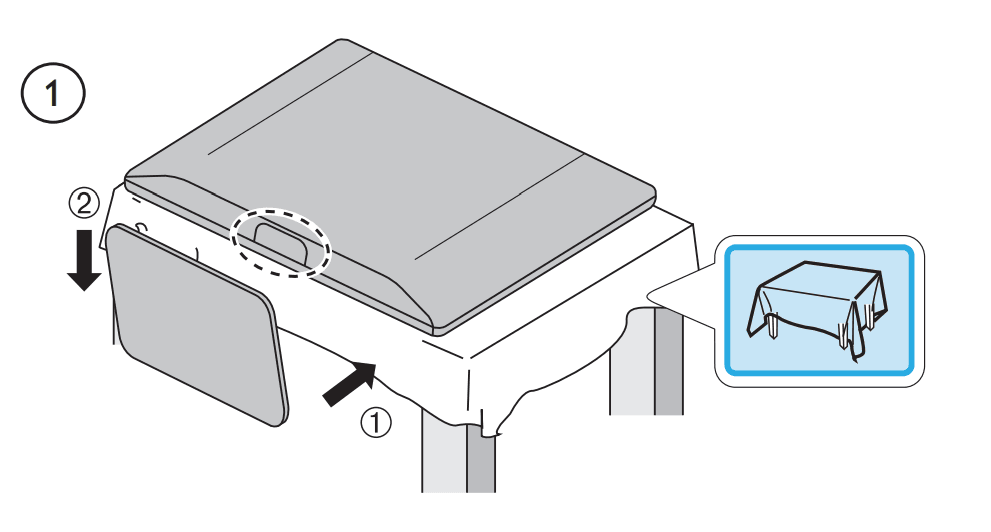 1

②

①