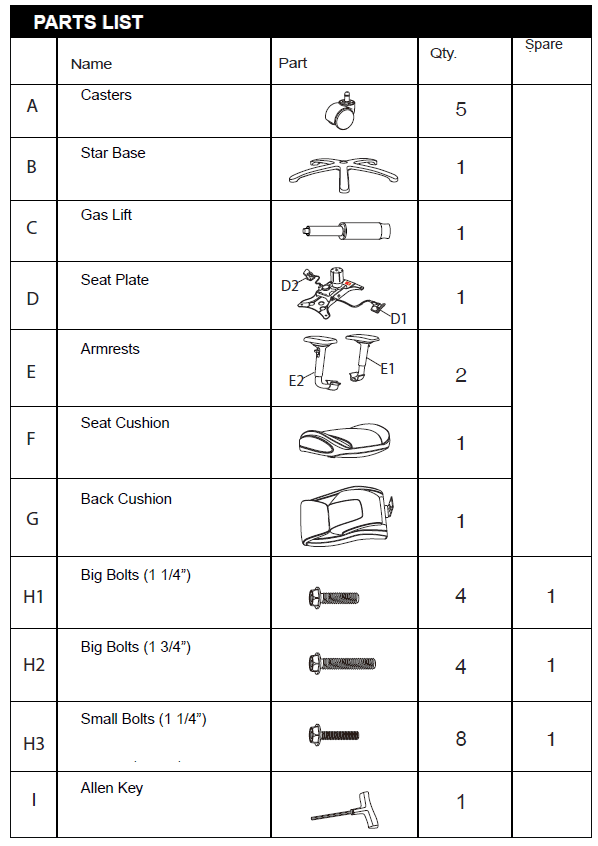 PARTS LIST

| | Name | Part | Qty. | Spare |
|---|---|---|---|---|
| A | Casters | | 5 | |
| B | Star Base | | 1 | |
| C | Gas Lift | | 1 | |
| D | Seat Plate | D2 D1 | 1 | |
| E | Armrests | E2 E1 | 2 | |
| F | Seat Cushion | | 1 | |
| G | Back Cushion | | 1 | |
| H1 | Big Bolts (1 1/4”) | | 4 | 1 |
| H2 | Big Bolts (1 3/4”) | | 4 | 1 |
| H3 | Small Bolts (1 1/4”) | | 8 | 1 |
| I | Allen Key | | 1 | |