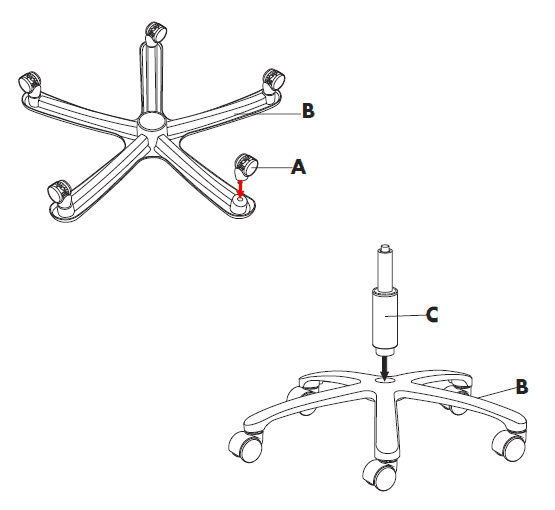 B
A
C
B