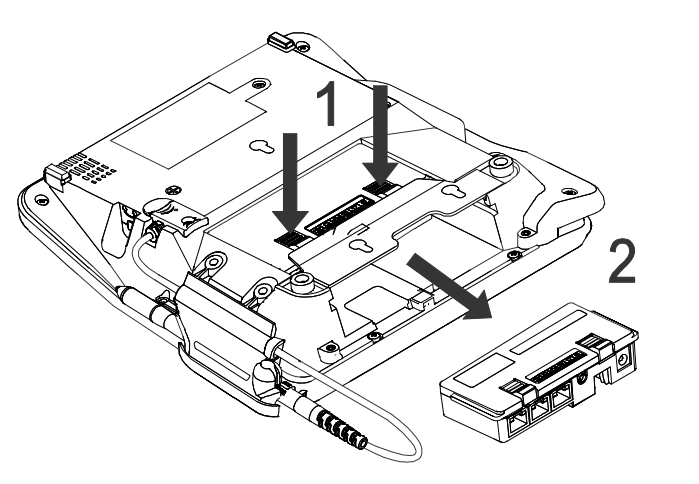 1

2