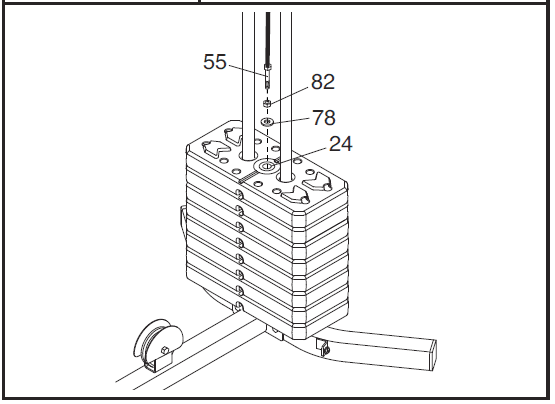 55

82

78

24