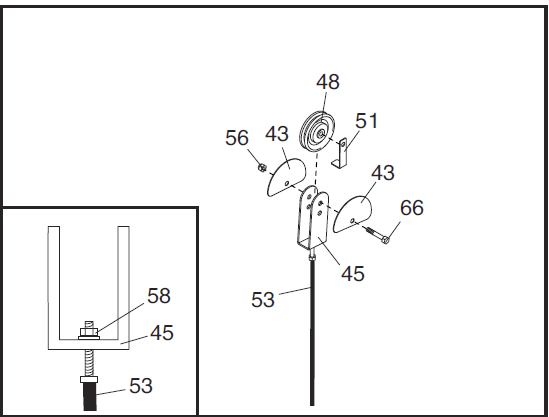 48
51
56
43
43
66
45
53

58
45
53