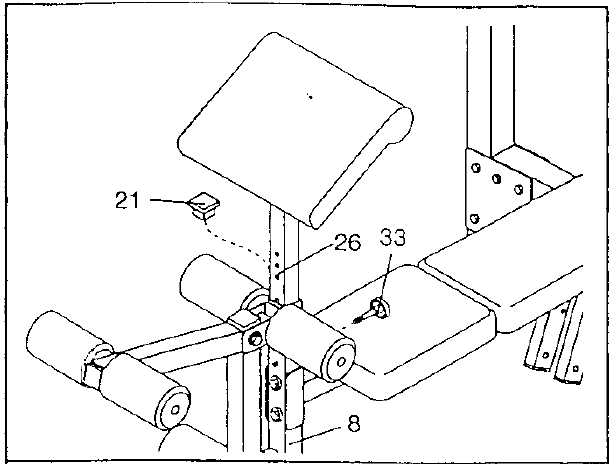 21

26

33

8