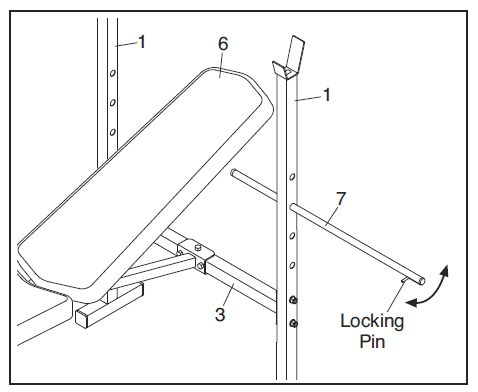 1
6
1
7
3
Locking Pin