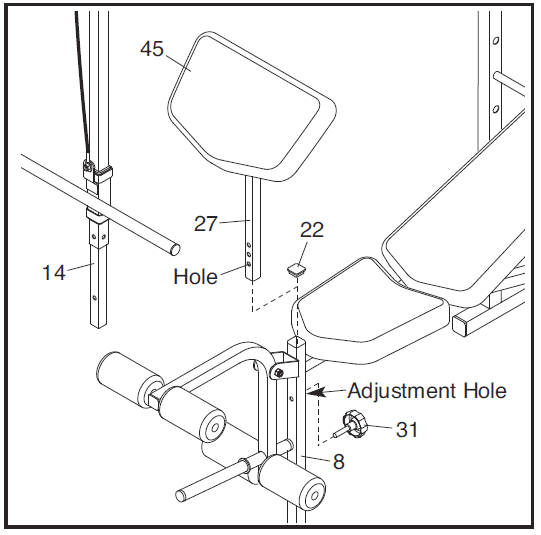 45
27
22
14
Hole
Adjustment Hole
31
8