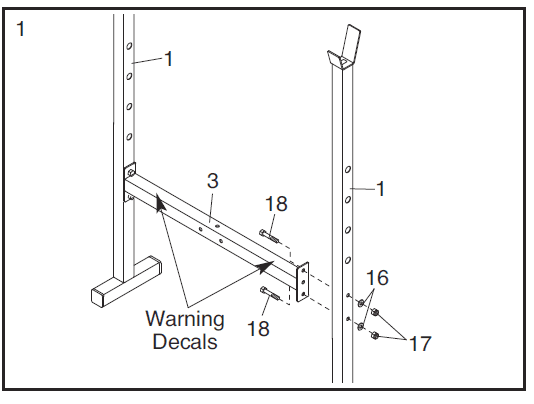 1

1

3

18

1

16

Warning Decals

18

17