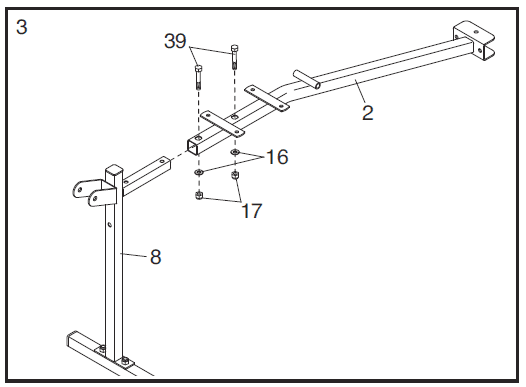 3

39

2

16

17

8