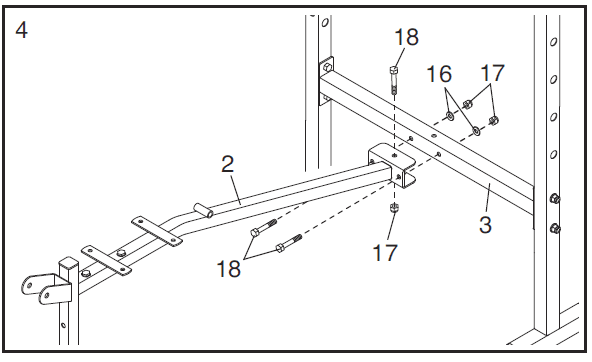 4

18

16

17

2

3

18

17