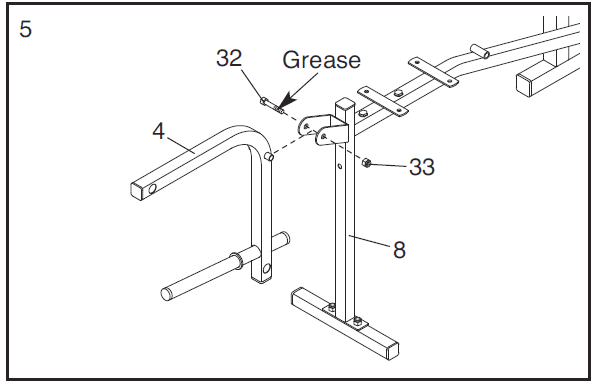 5

32

Grease

4

33

8