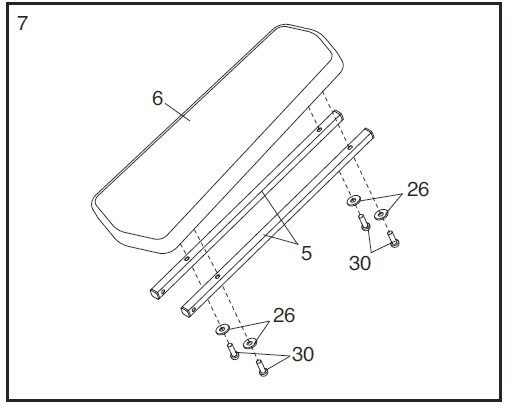 7

6

26

5

30

26

30