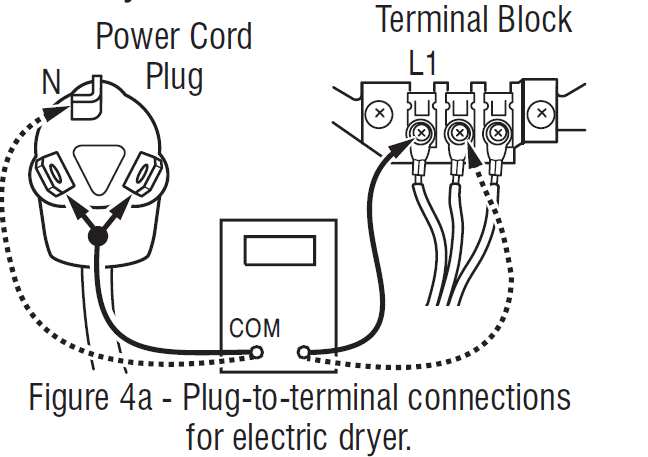 Power Cord Plug

N

Terminal Block

L1

COM

Figure 4a - Plug-to-terminal connections for electric dryer.