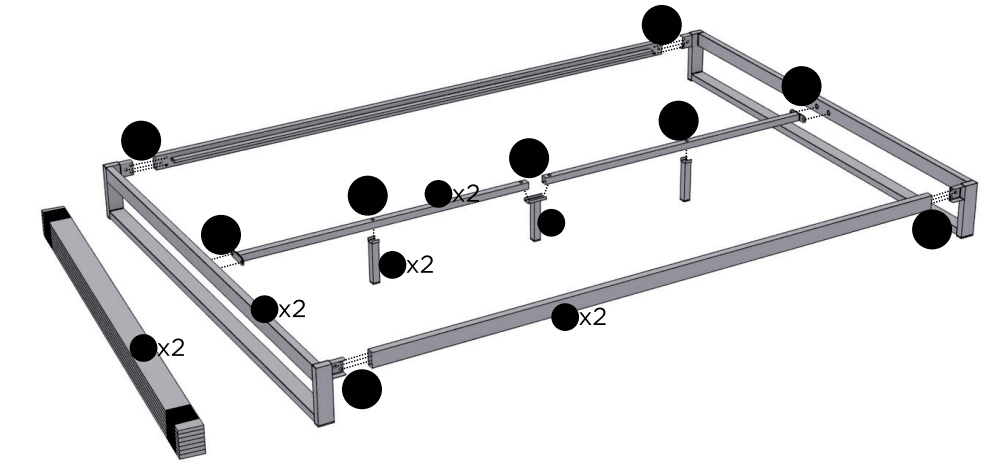 x2
x2
x2
x2
x2