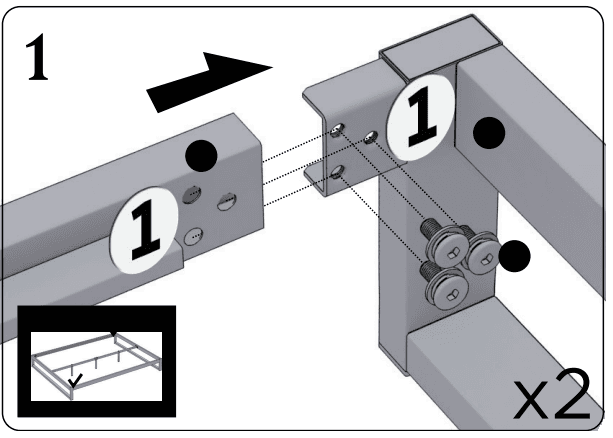 1

1

1

x2