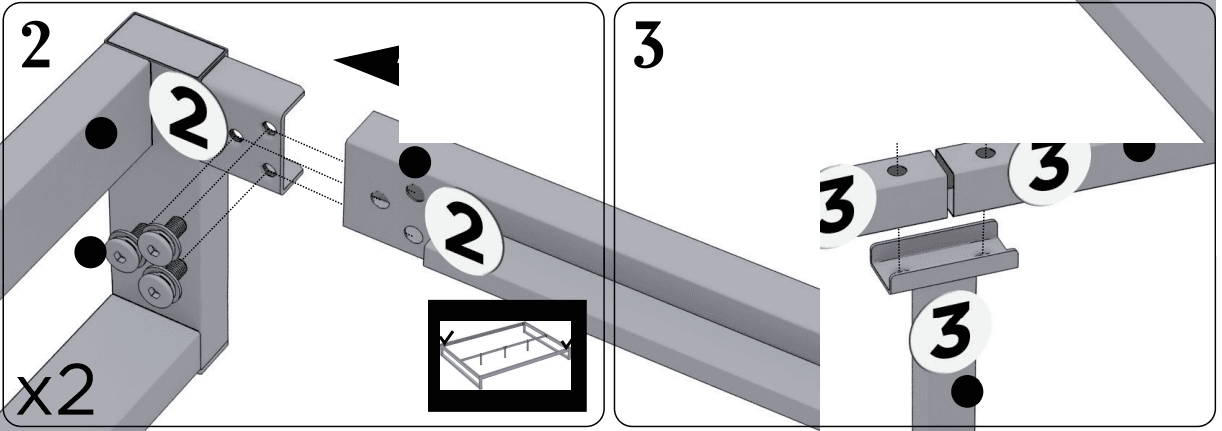 2

2

2

x2

3

3

3

3