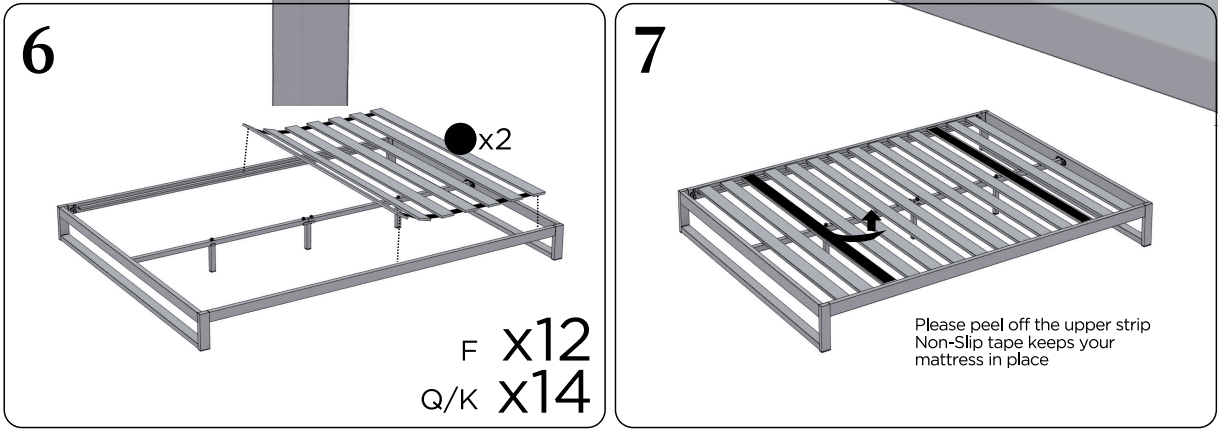 6

x2

F x12
Q/K x14

7

Please peel off the upper strip
Non-Slip tape keeps your
mattress in place