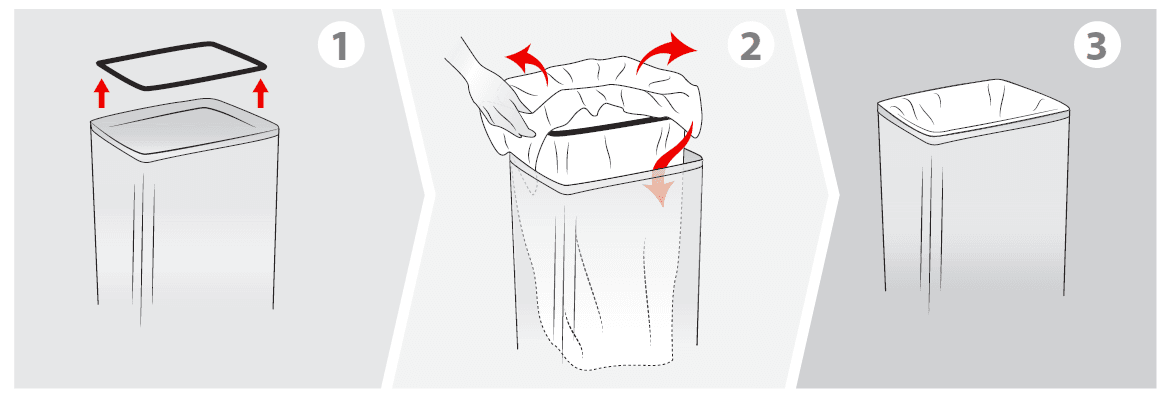 1

2

3