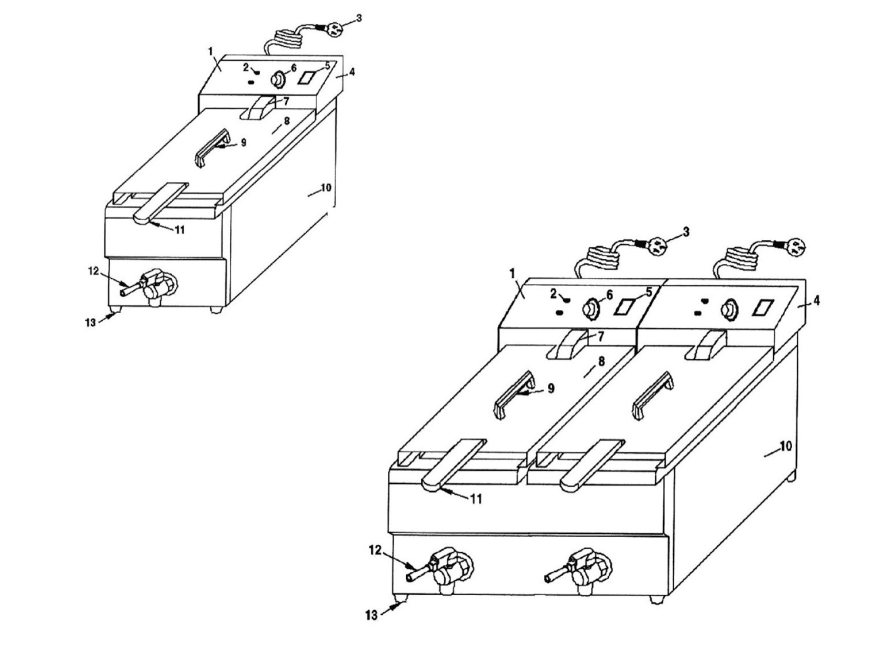 3
1
2
6
5
4
7
8
9
10
11
12
13

3
1
2
6
5
4
7
8
9
10
11
12
13