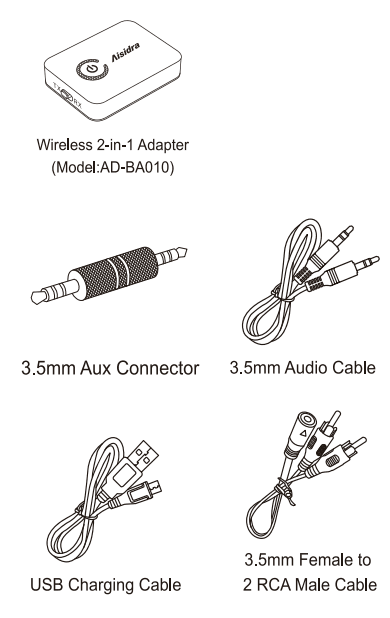 Aisidra

TX RX

Wireless 2-in-1 Adapter
(Model:AD-BA010)

3.5mm Aux Connector

3.5mm Audio Cable

USB Charging Cable

3.5mm Female to
2 RCA Male Cable