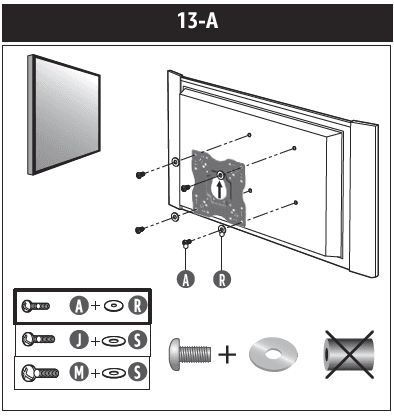 13-A

A R

A + R
J + S
M + S

+