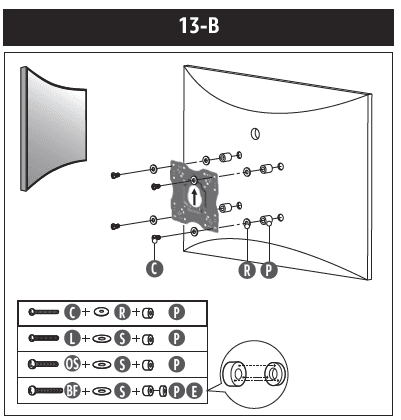 13-B

C R P

C + R + P
L + S + P
OS + S + P
BF + S + P E