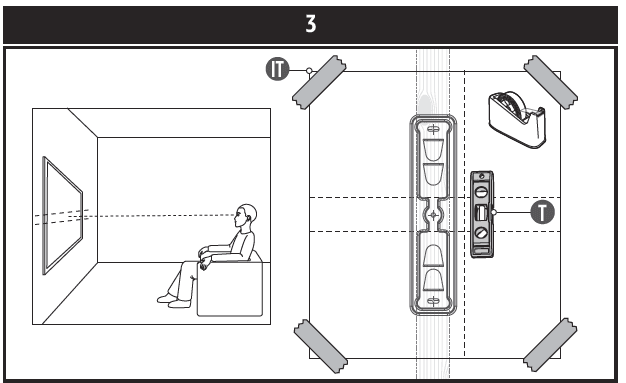 3

IT

T