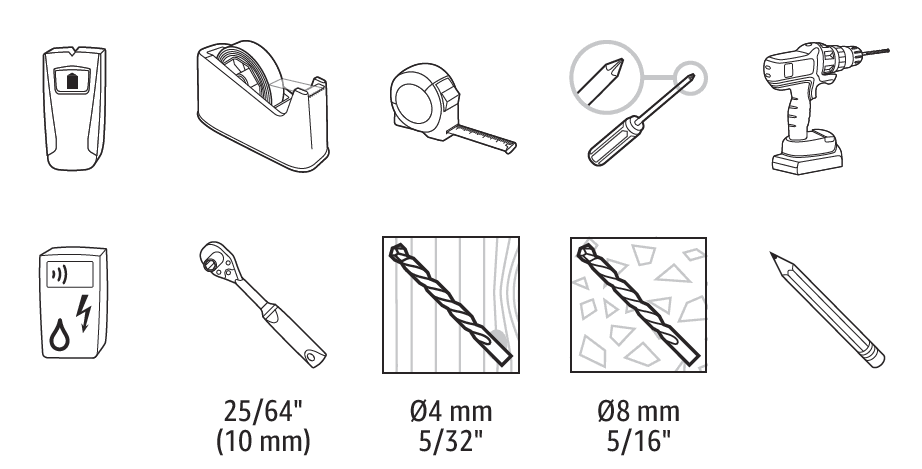 25/64"
(10 mm)

Ø4 mm
5/32"

Ø8 mm
5/16"