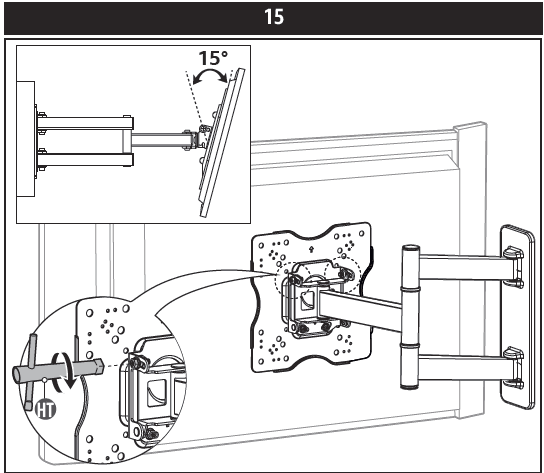 15

15°

HT